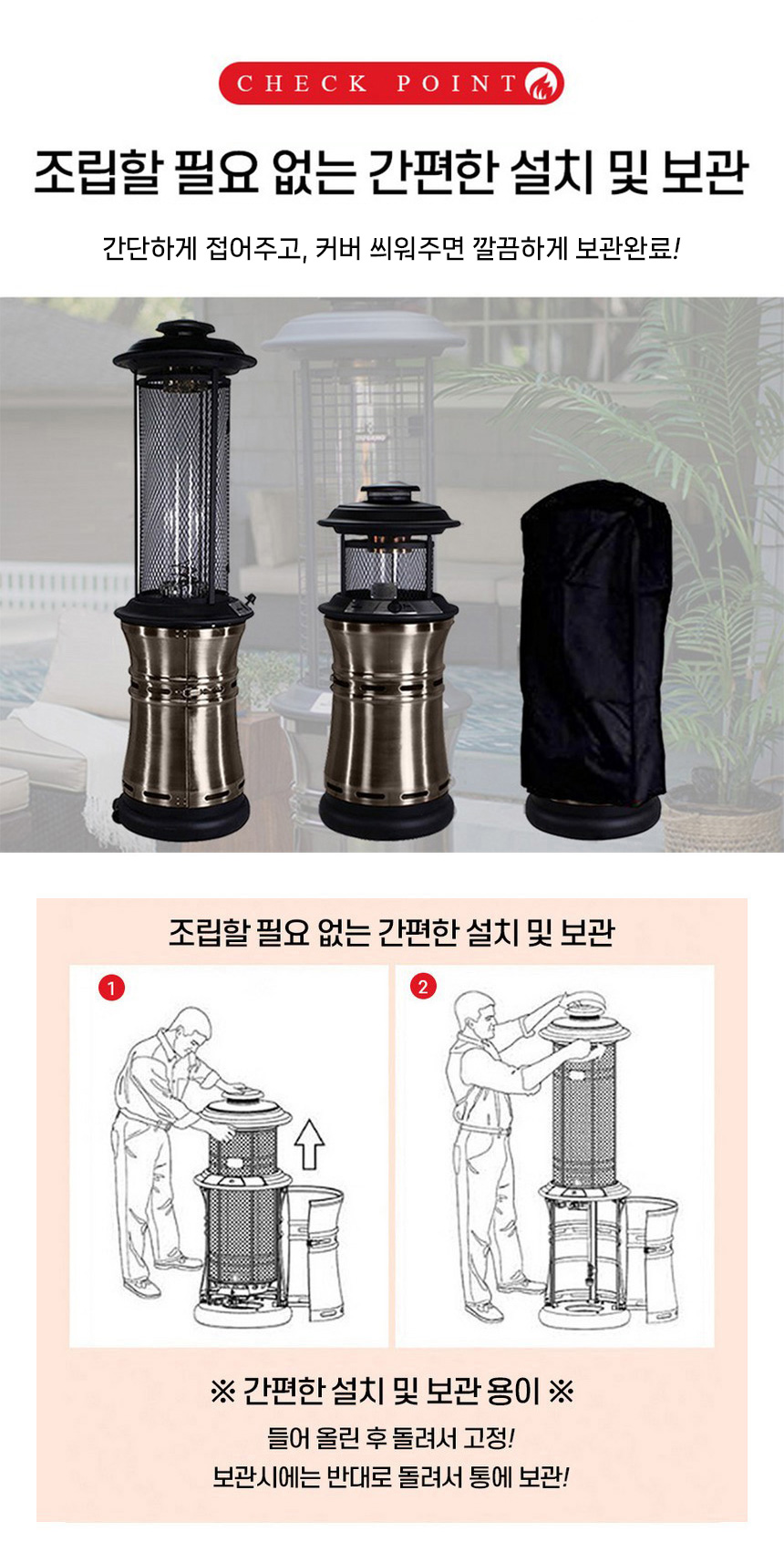 CHECK POINT

조립할 필요 없는 간편한 설치 및 보관

간단하게 접어주고, 커버 씌워주면 깔끔하게 보관완료!

조립할 필요 없는 간편한 설치 및 보관

1

2

※ 간편한 설치 및 보관 용이 ※

들어 올린 후 돌려서 고정!

보관시에는 반대로 돌려서 통에 보관!